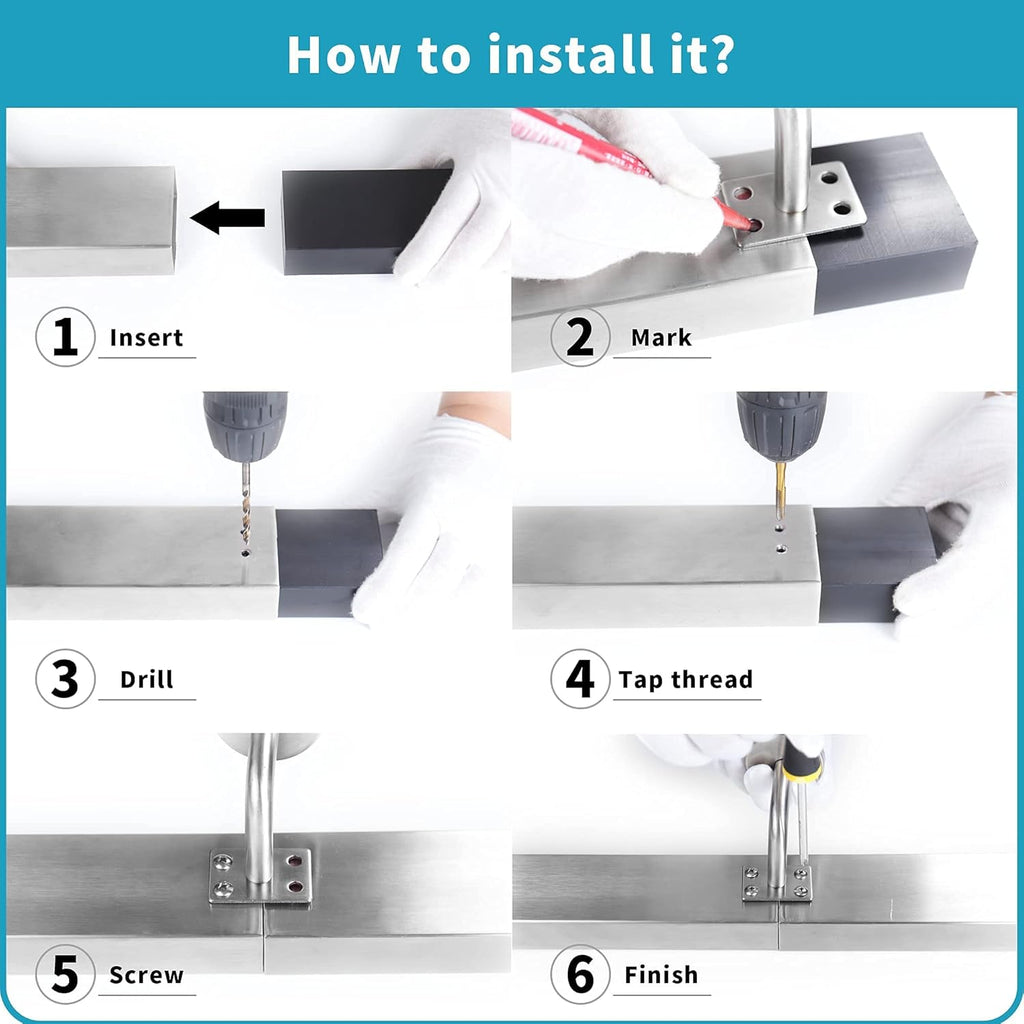 How to install it?

1 Insert

2 Mark

3 Drill

4 Tap thread

5 Screw

6 Finish